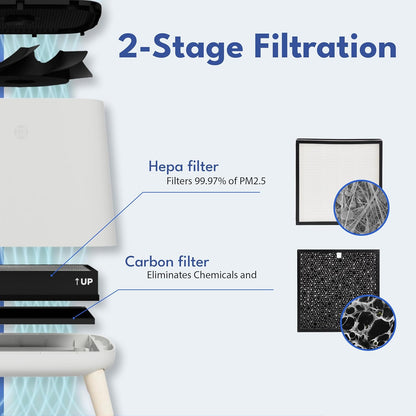 2-Stage Filtration

Hepa filter
Filters 99.97% of PM2.5

Carbon filter
Eliminates Chemicals and

↑UP